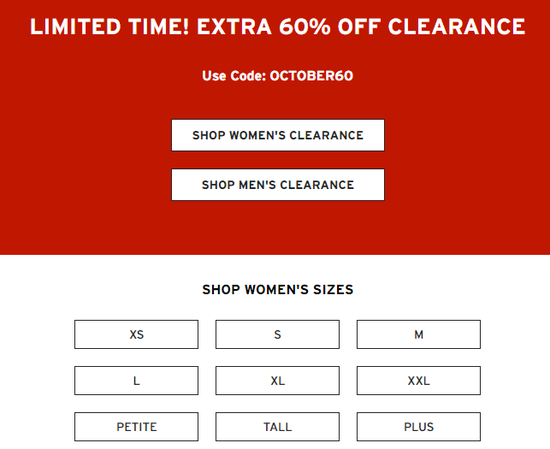 LIMITED TIME! EXTRA 60% OFF CLEARANCE

Use Code: OCTOBER60

SHOP WOMEN'S CLEARANCE

SHOP MEN'S CLEARANCE

SHOP WOMEN'S SIZES

XS

S

M

L

XL

XXL

PETITE

TALL

PLUS