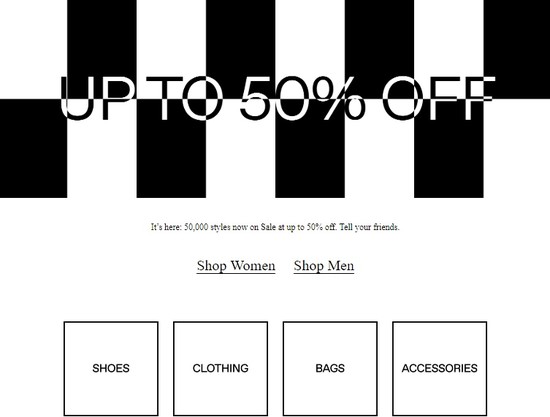 UP TO 50% OFF

It's here: 50,000 styles now on Sale at up to 50% off. Tell your friends.

Shop Women Shop Men

SHOES

CLOTHING

BAGS

ACCESSORIES